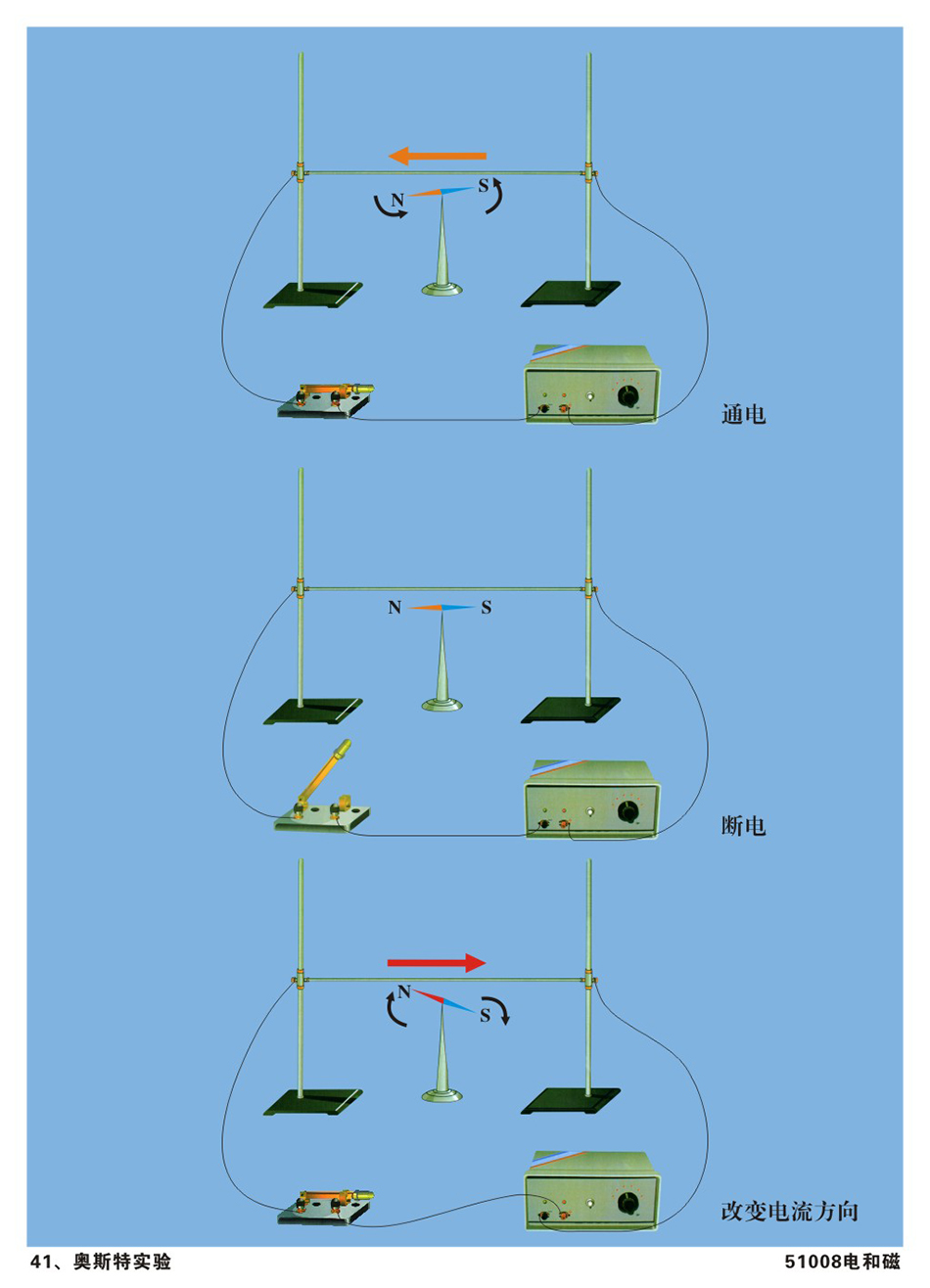 N S

通电

N S

断电

N S

改变电流方向

41、奥斯特实验

51008电和磁