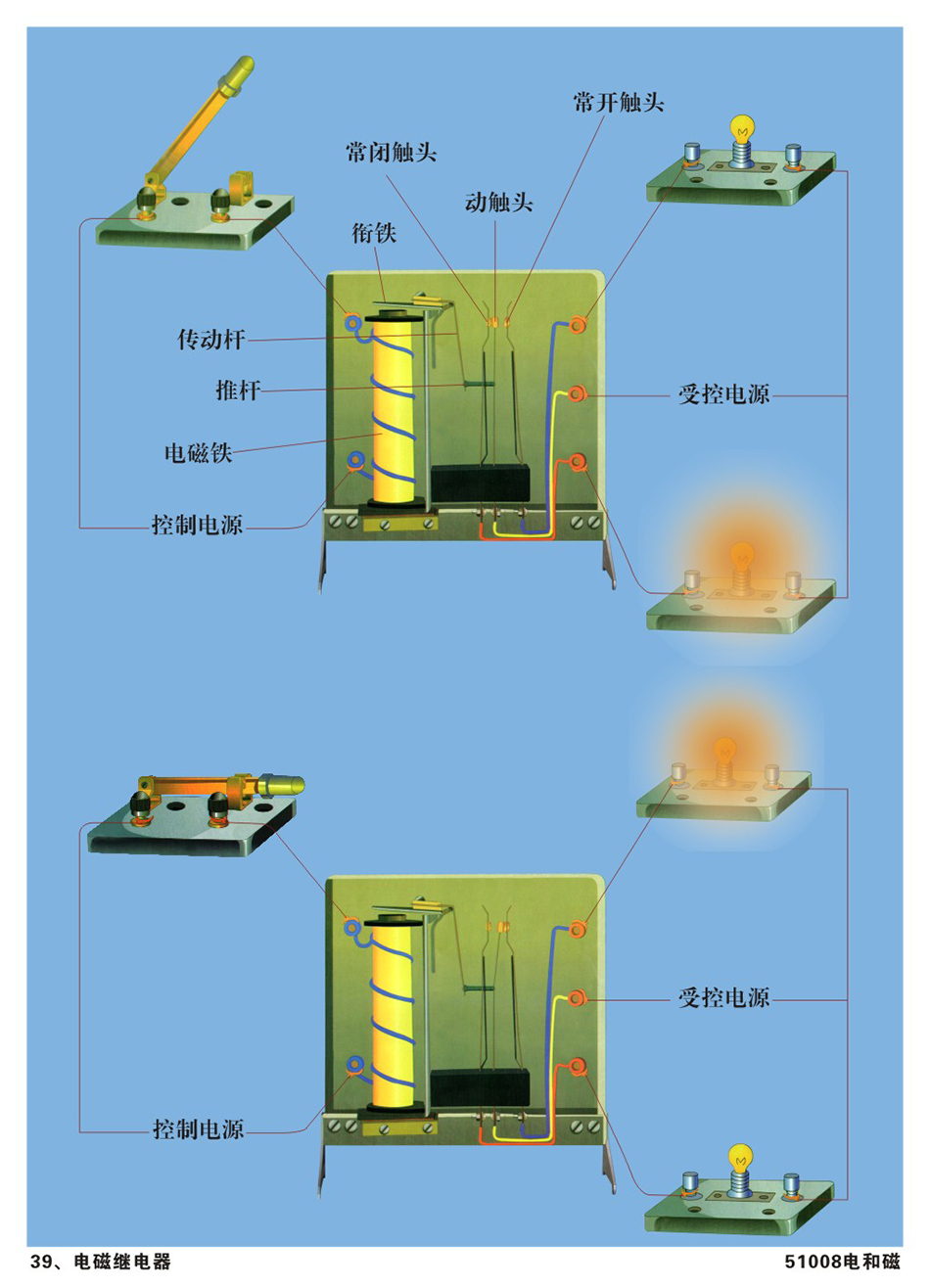 常开触头
常闭触头
动触头
衔铁
传动杆
推杆
电磁铁
控制电源
受控电源

受控电源
控制电源

39、电磁继电器
51008电和磁